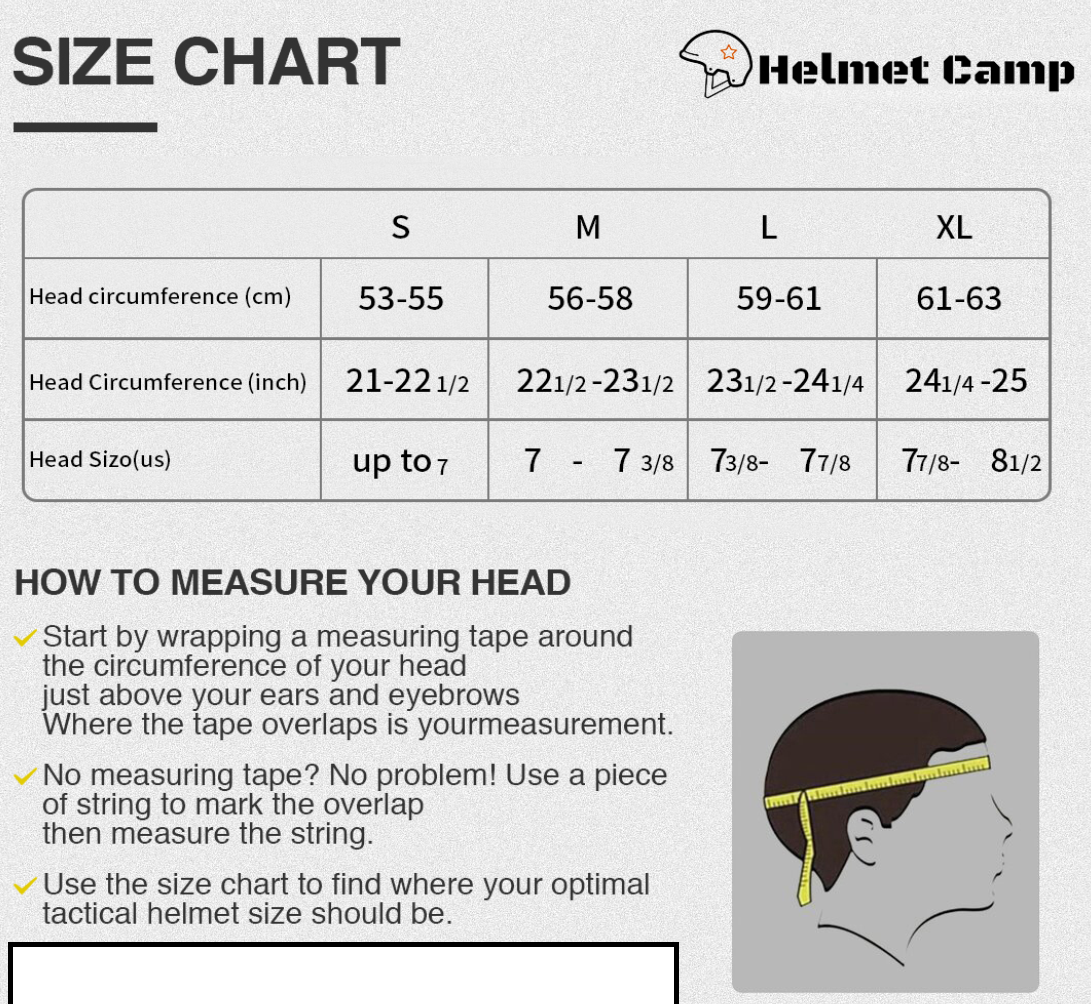 SIZE CHART

Helmet Camp

| | S | M | L | XL |
|---|---|---|---|---|
| Head circumference (cm) | 53-55 | 56-58 | 59-61 | 61-63 |
| Head Circumference (inch) | 21-22 1/2 | 22 1/2 -23 1/2 | 23 1/2 -24 1/4 | 24 1/4 -25 |
| Head Sizo(us) | up to 7 | 7 - 7 3/8 | 7 3/8- 7 7/8 | 7 7/8- 8 1/2 |

HOW TO MEASURE YOUR HEAD

Start by wrapping a measuring tape around the circumference of your head just above your ears and eyebrows Where the tape overlaps is yourmeasurement.

No measuring tape? No problem! Use a piece of string to mark the overlap then measure the string.

Use the size chart to find where your optimal tactical helmet size should be.