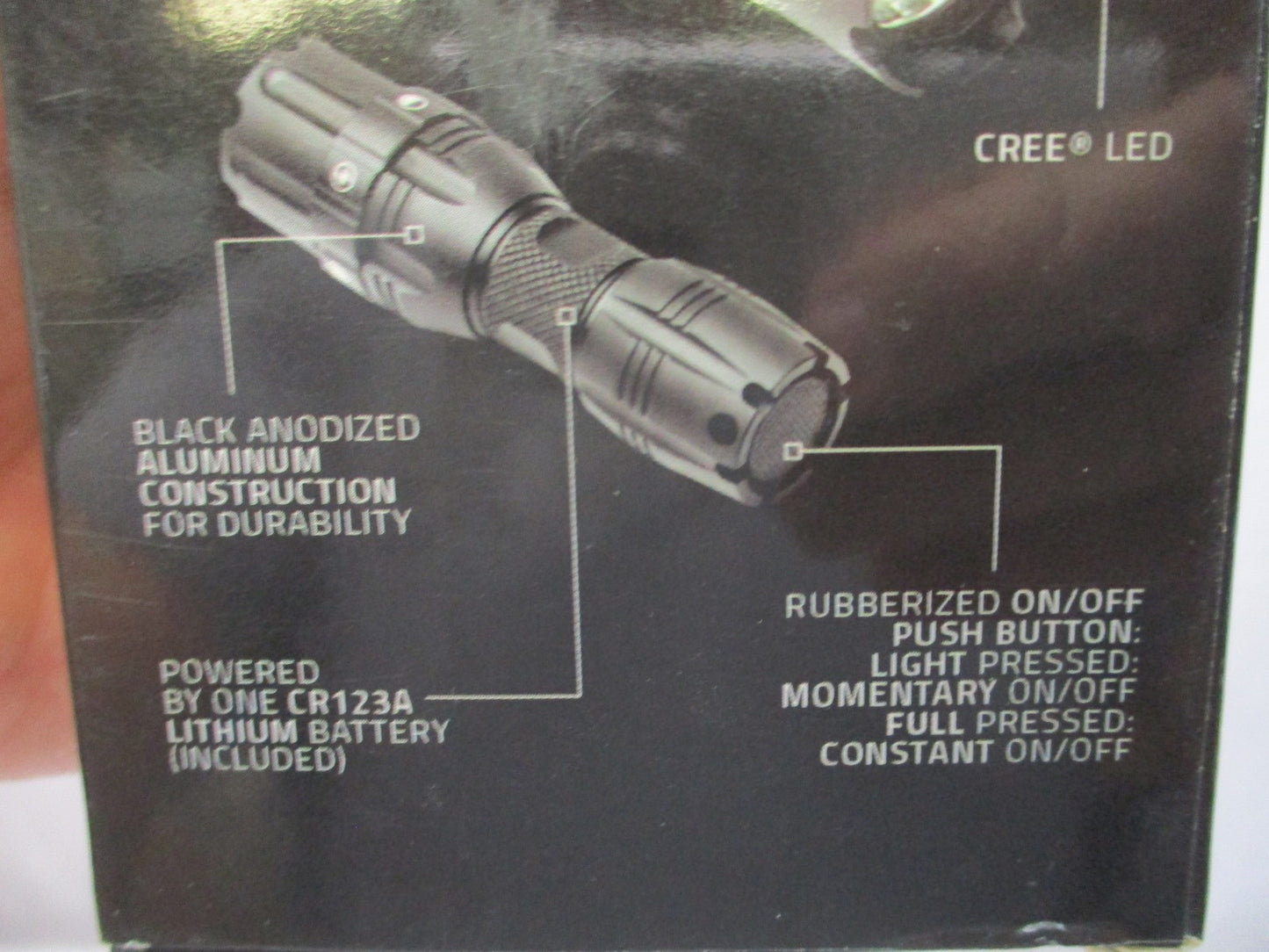 CREE® LED

BLACK ANODIZED ALUMINUM CONSTRUCTION FOR DURABILITY

POWERED BY ONE CR123A LITHIUM BATTERY (INCLUDED)

RUBBERIZED ON/OFF PUSH BUTTON: LIGHT PRESSED: MOMENTARY ON/OFF FULL PRESSED: CONSTANT ON/OFF